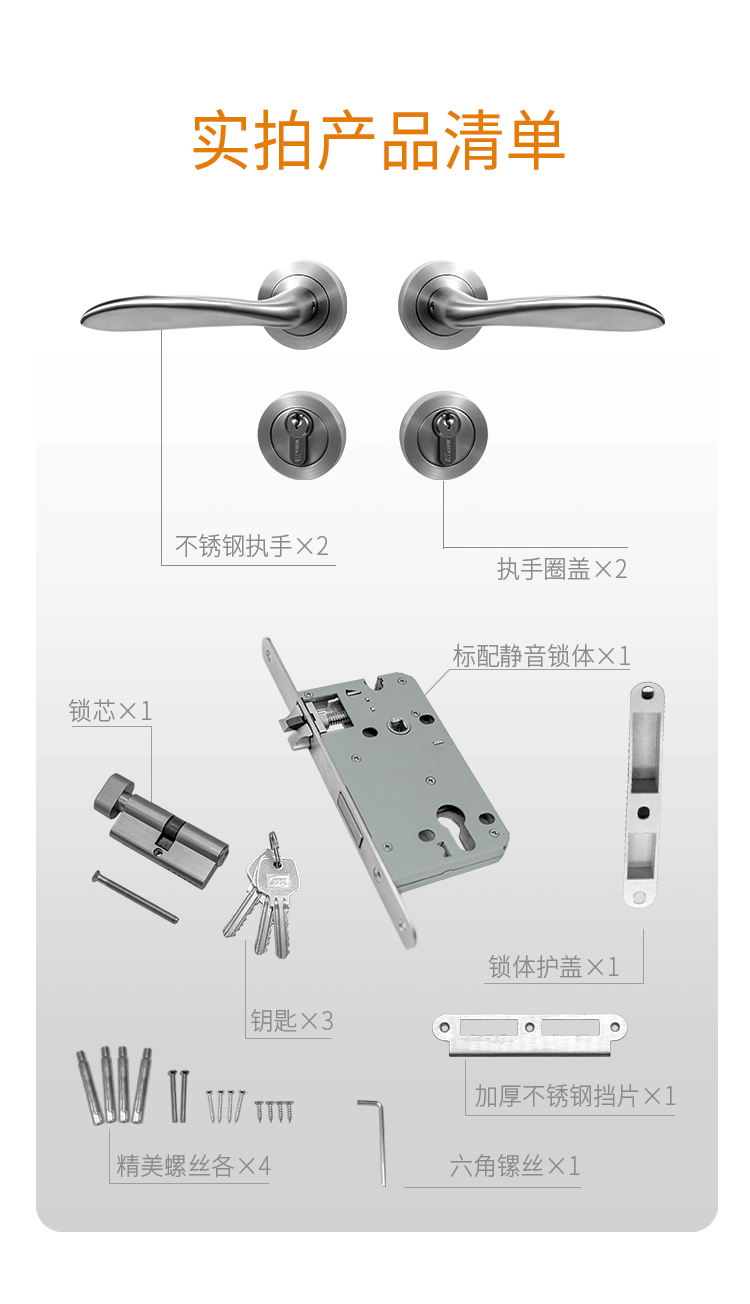 实拍产品清单

不锈钢执手×2

执手圈盖×2

标配静音锁体×1

锁芯×1

锁体护盖×1

钥匙×3

加厚不锈钢挡片×1

精美螺丝各×4

六角镙丝×1